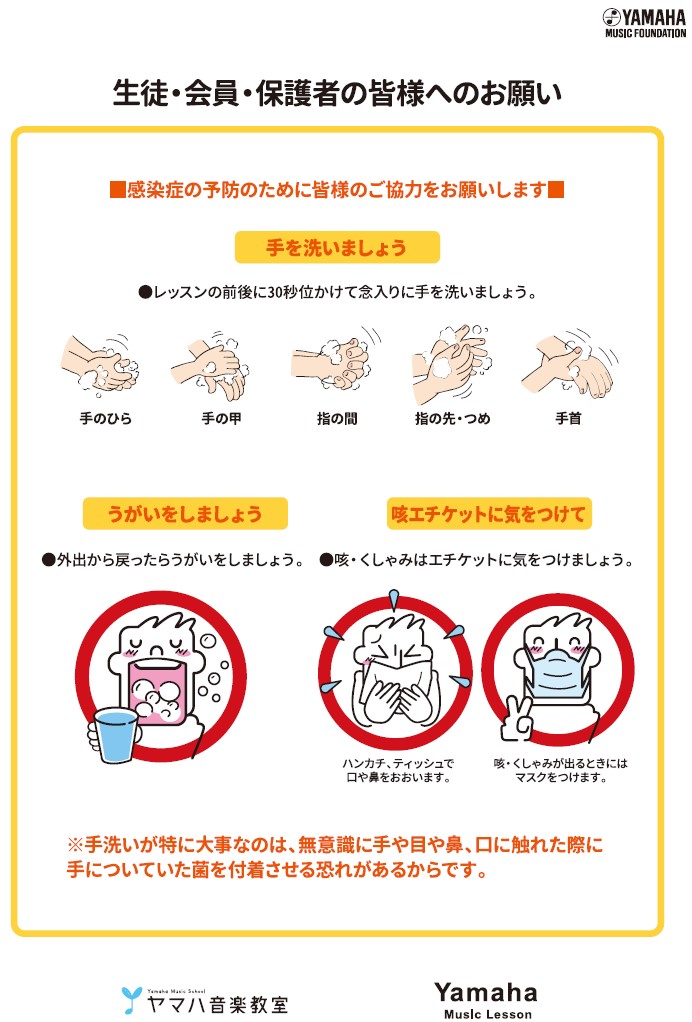 YAMAHA
MUSIC FOUNDATION

生徒・会員・保護者の皆様へのお願い

■感染症の予防のために皆様のご協力をお願いします■

手を洗いましょう

●レッスンの前後に30秒位かけて念入りに手を洗いましょう。

手のひら　手の甲　指の間　指の先・つめ　手首

うがいをしましょう

●外出から戻ったらうがいをしましょう。

咳エチケットに気をつけて

●咳・くしゃみはエチケットに気をつけましょう。

ハンカチ、ティッシュで口や鼻をおおいます。

咳・くしゃみが出るときにはマスクをつけます。

※手洗いが特に大事なのは、無意識に手や目や鼻、口に触れた際に手についていた菌を付着させる恐れがあるからです。

Yamaha Music School
ヤマハ音楽教室

Yamaha
Music Lesson